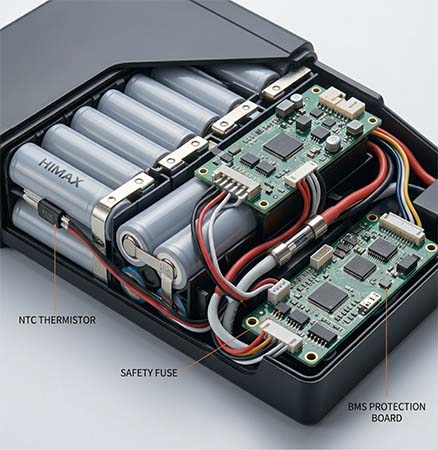 HIMAX

NTC THERMISTOR

SAFETY FUSE

BMS PROTECTION BOARD