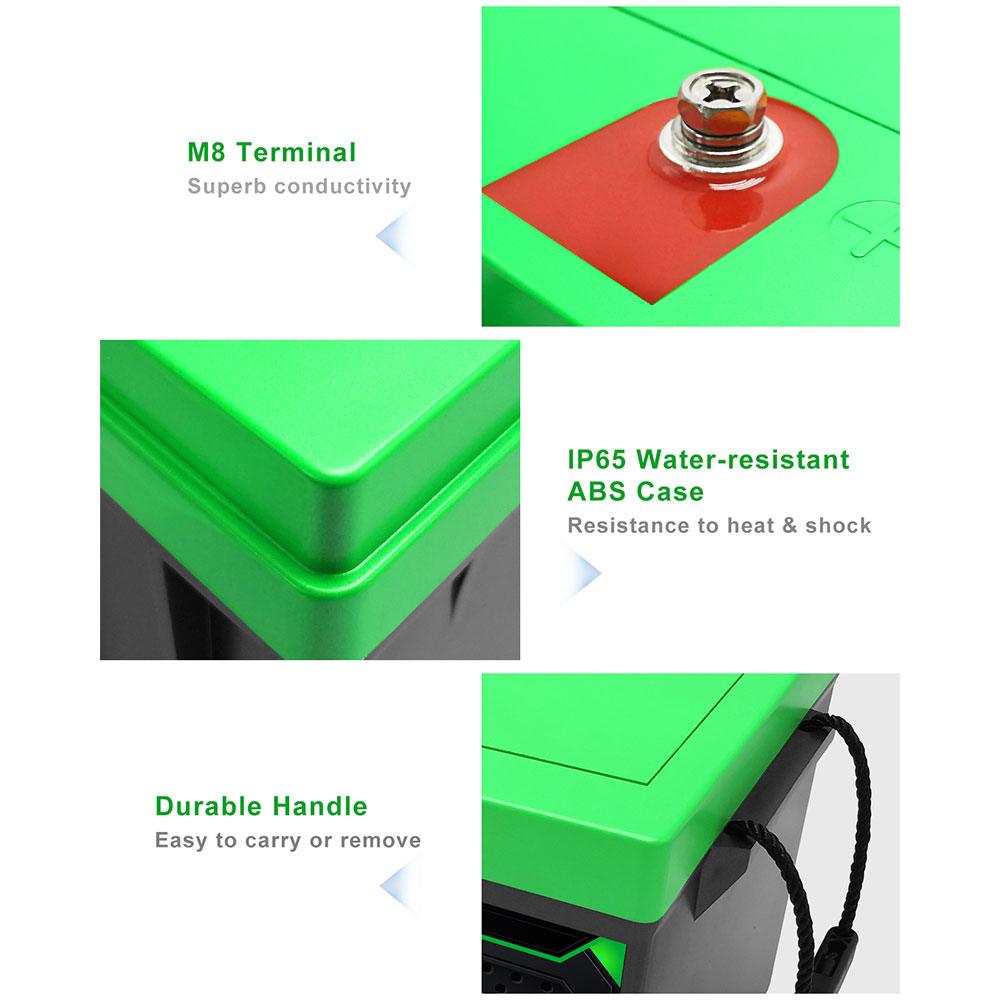 M8 Terminal
Superb conductivity

IP65 Water-resistant ABS Case
Resistance to heat & shock

Durable Handle
Easy to carry or remove