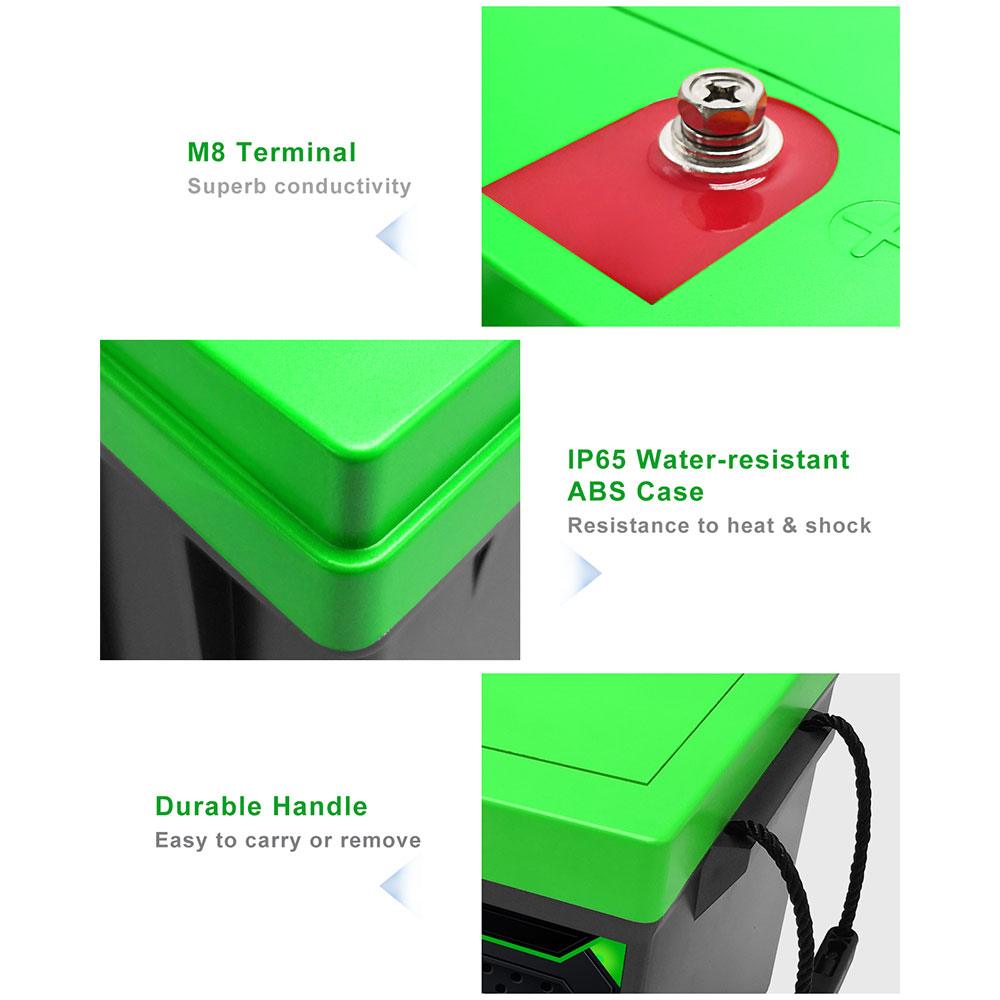 M8 Terminal
Superb conductivity

IP65 Water-resistant ABS Case
Resistance to heat & shock

Durable Handle
Easy to carry or remove