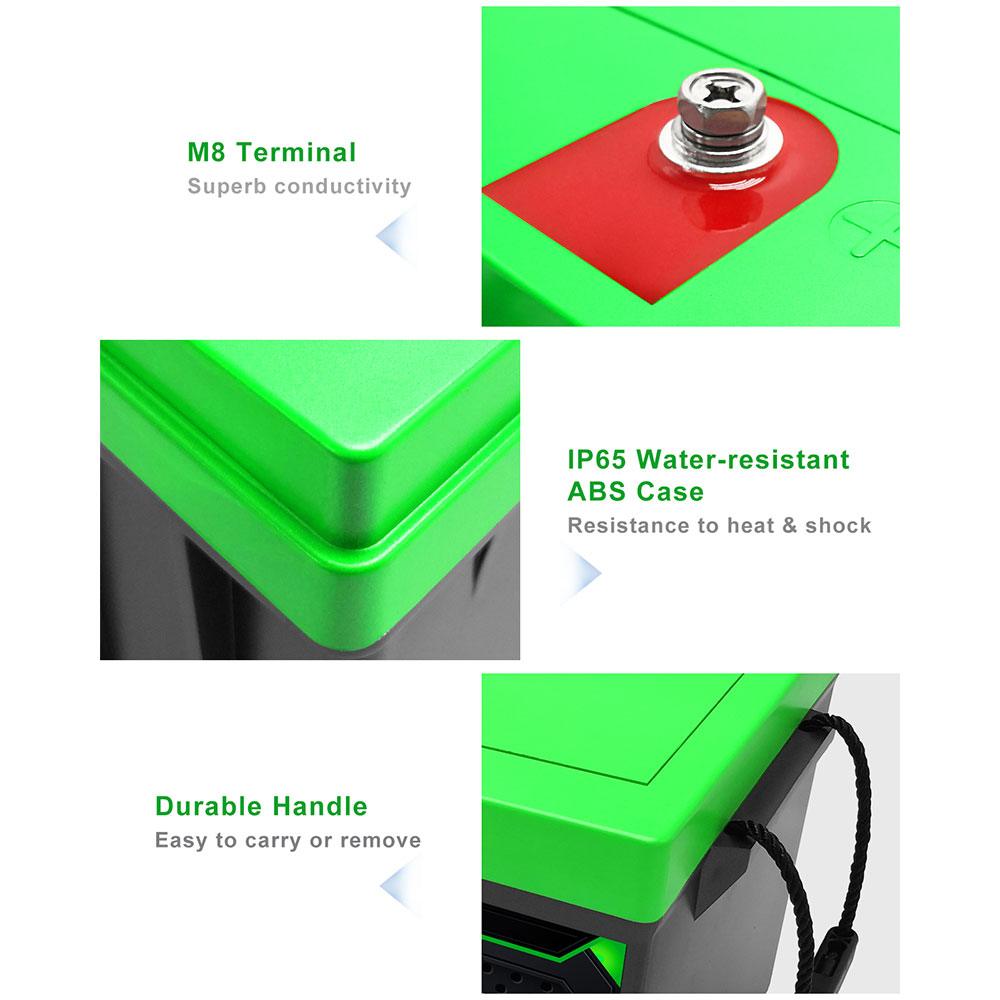 M8 Terminal
Superb conductivity

IP65 Water-resistant ABS Case
Resistance to heat & shock

Durable Handle
Easy to carry or remove